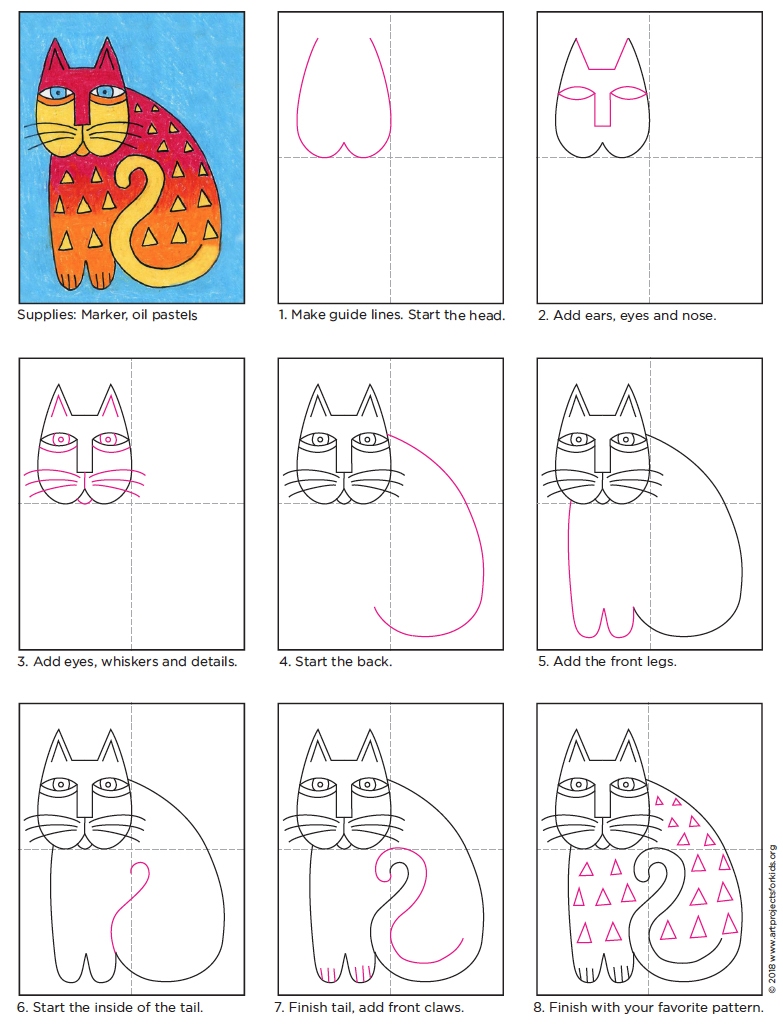 Supplies: Marker, oil pastels

1. Make guide lines. Start the head.

2. Add ears, eyes and nose.

3. Add eyes, whiskers and details.

4. Start the back.

5. Add the front legs.

6. Start the inside of the tail.

7. Finish tail, add front claws.

8. Finish with your favorite pattern.

© 2018 www.artprojectsforkids.org